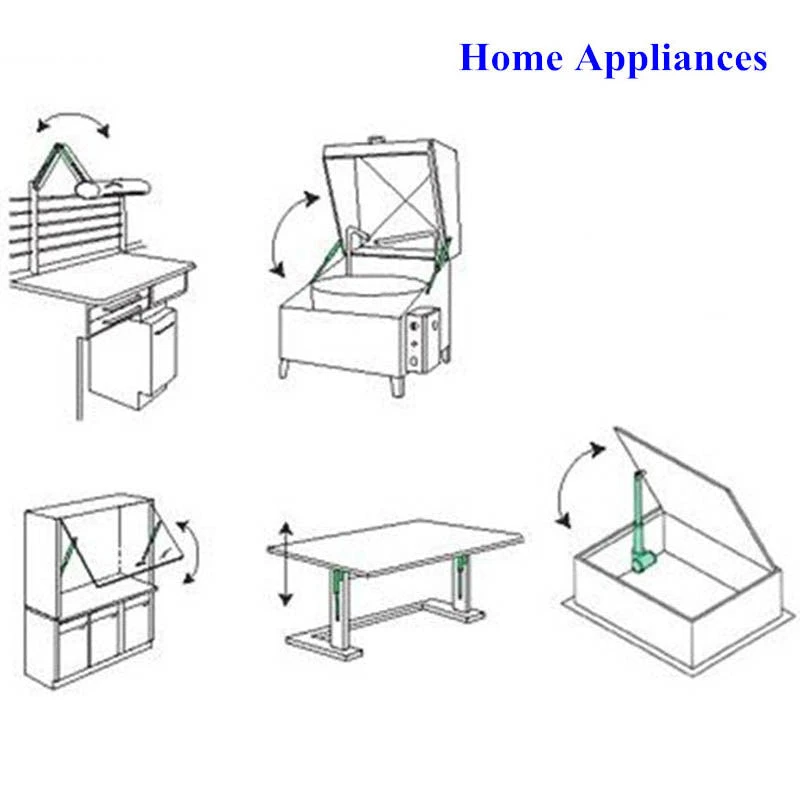 Home Appliances